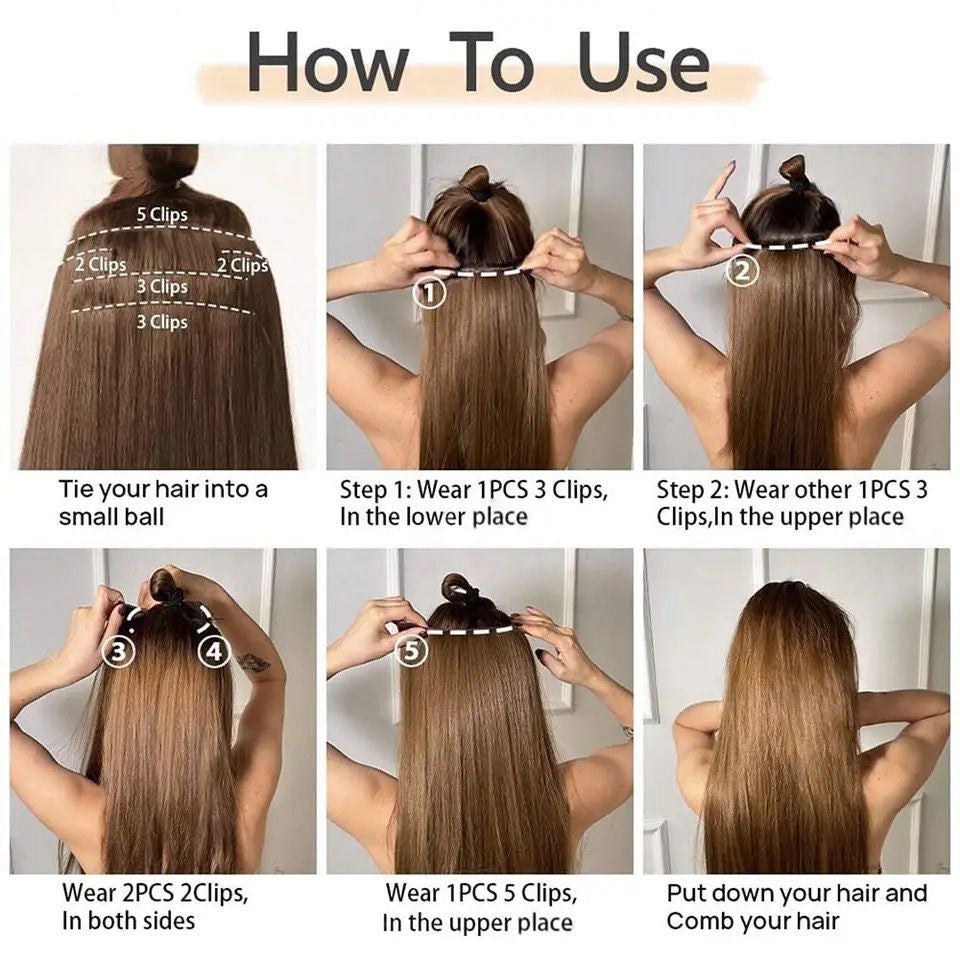 How To Use

5 Clips
2 Clips
2 Clips
3 Clips
3 Clips

Tie your hair into a small ball

1

Step 1: Wear 1PCS 3 Clips, In the lower place

2

Step 2: Wear other 1PCS 3 Clips,In the upper place

3
4

Wear 2PCS 2Clips, In both sides

5

Wear 1PCS 5 Clips, In the upper place

Put down your hair and Comb your hair